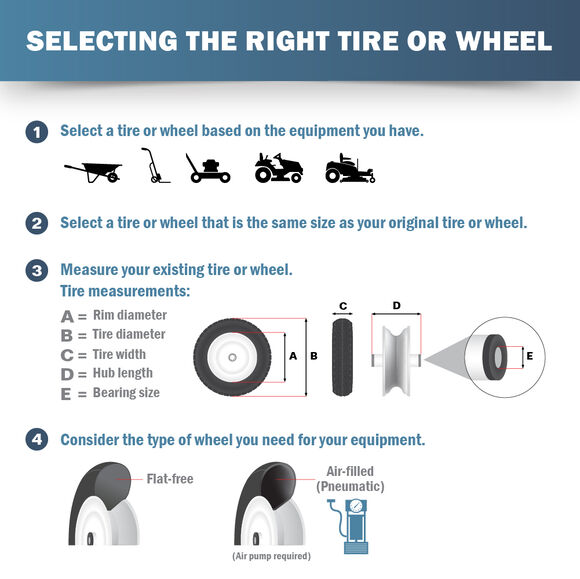 SELECTING THE RIGHT TIRE OR WHEEL

1 Select a tire or wheel based on the equipment you have.

2 Select a tire or wheel that is the same size as your original tire or wheel.

3 Measure your existing tire or wheel.
Tire measurements:
A = Rim diameter
B = Tire diameter
C = Tire width
D = Hub length
E = Bearing size

A B C D E

4 Consider the type of wheel you need for your equipment.

Flat-free

Air-filled (Pneumatic)

(Air pump required)