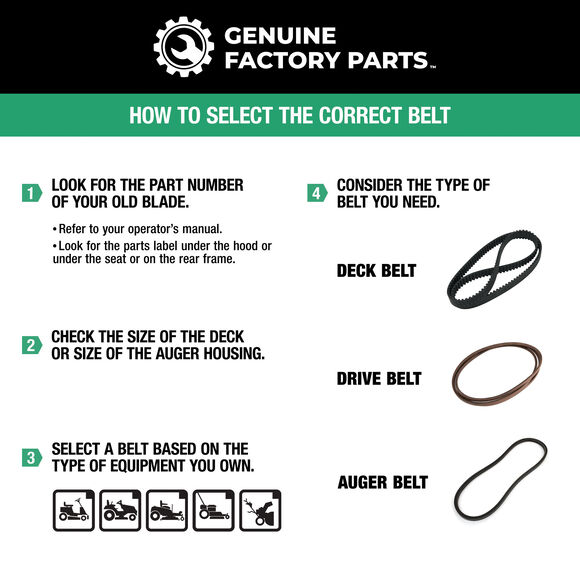 GENUINE FACTORY PARTS™

HOW TO SELECT THE CORRECT BELT

1 LOOK FOR THE PART NUMBER OF YOUR OLD BLADE.

• Refer to your operator's manual.
• Look for the parts label under the hood or under the seat or on the rear frame.

2 CHECK THE SIZE OF THE DECK OR SIZE OF THE AUGER HOUSING.

3 SELECT A BELT BASED ON THE TYPE OF EQUIPMENT YOU OWN.

4 CONSIDER THE TYPE OF BELT YOU NEED.

DECK BELT

DRIVE BELT

AUGER BELT